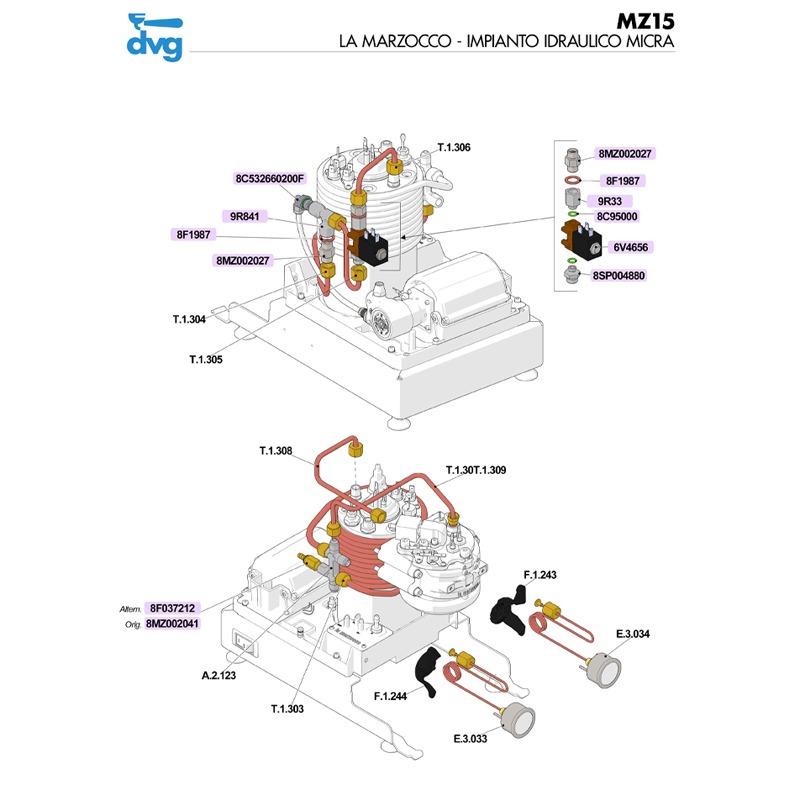 dvg

MZ15
LA MARZOCCO - IMPIANTO IDRAULICO MICRA

T.1.306
8C532660200F
9R841
8F1987
8MZ002027
T.1.304
T.1.305

8MZ002027
8F1987
9R33
8C95000
6V4656
8SP004880

T.1.308
T.1.30T.1.309
F.1.243
E.3.034
Altern. 8F037212
Orig. 8MZ002041
A.2.123
T.1.303
F.1.244
E.3.033