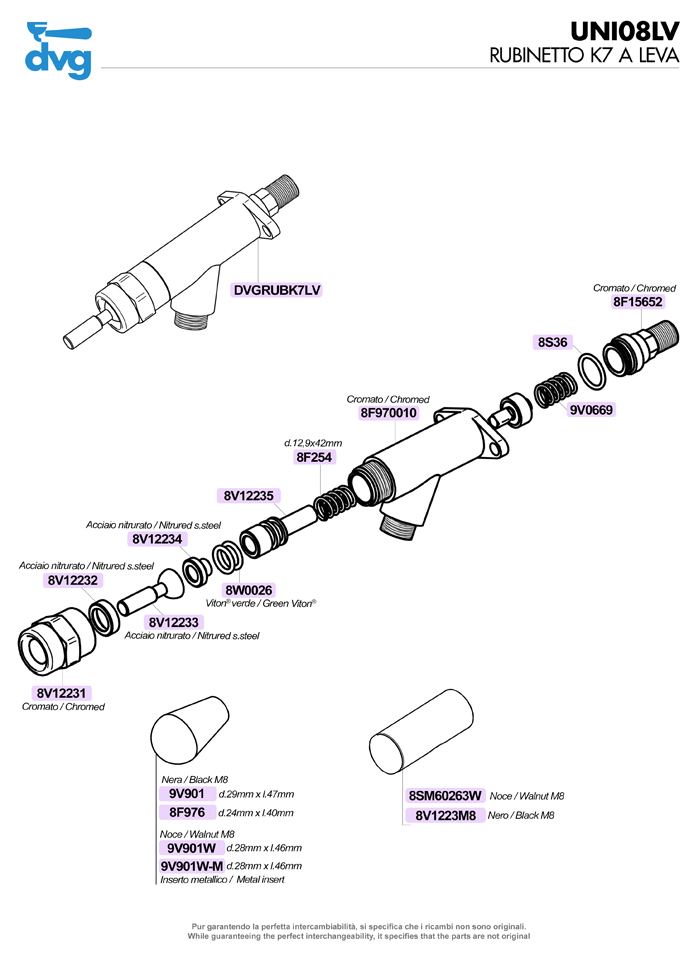 dvg

UNI08LV
RUBINETTO K7 A LEVA

DVGRUBK7LV

Cromato / Chromed
8F15652

8S36

9V0669

Cromato / Chromed
8F970010

d.12,9x42mm
8F254

8V12235

Acciaio nitrurato / Nitrured s.steel
8V12234

Acciaio nitrurato / Nitrured s.steel
8V12232

8W0026
Viton® verde / Green Viton®

8V12233
Acciaio nitrurato / Nitrured s.steel

8V12231
Cromato / Chromed

Nera / Black M8
9V901 d.29mm x l.47mm
8F976 d.24mm x l.40mm
Noce / Walnut M8
9V901W d.28mm x l.46mm
9V901W-M d.28mm x l.46mm
Inserto metallico / Metal insert

8SM60263W Noce / Walnut M8
8V1223M8 Nero / Black M8

Pur garantendo la perfetta intercambiabilità, si specifica che i ricambi non sono originali.
While guaranteeing the perfect interchangeability, it specifies that the parts are not original