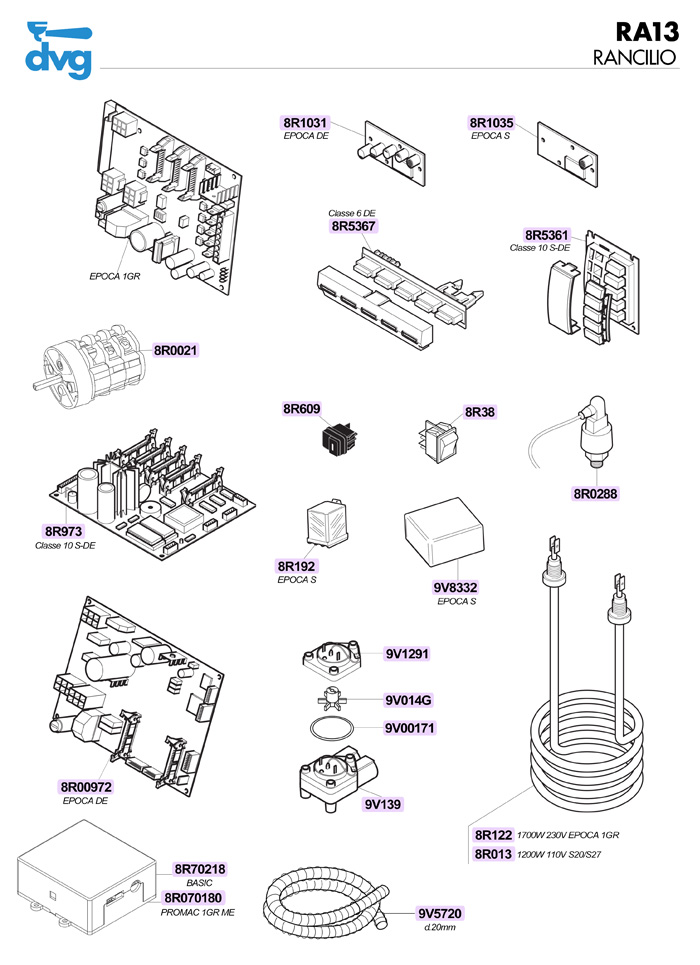 dvg

RA13
RANCILIO

EPOCA 1GR

8R1031
EPOCA DE

8R1035
EPOCA S

Classe 6 DE
8R5367

8R5361
Classe 10 S-DE

8R0021

8R609

8R38

8R0288

8R973
Classe 10 S-DE

8R192
EPOCA S

9V8332
EPOCA S

9V1291

9V014G

9V00171

9V139

8R00972
EPOCA DE

8R122 1700W 230V EPOCA 1GR
8R013 1200W 110V S20/S27

8R70218
BASIC
8R070180
PROMAC 1GR ME

9V5720
d.20mm