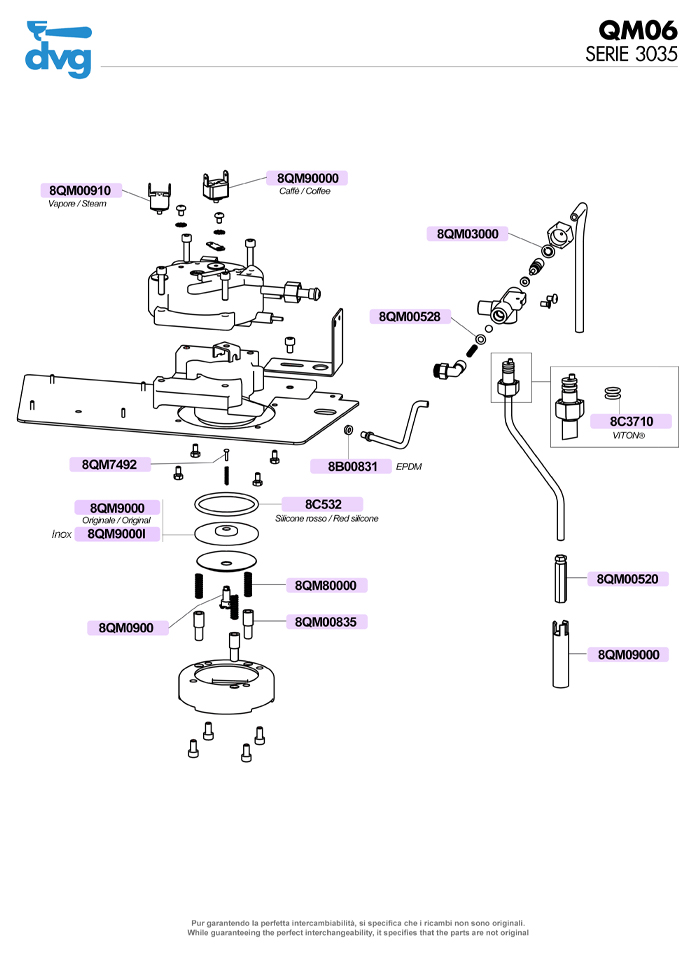 dvg

QM06
SERIE 3035

8QM00910
Vapore / Steam

8QM90000
Caffè / Coffee

8QM03000

8QM00528

8C3710
VITON®

8QM7492

8B00831
EPDM

8QM9000
Originale / Original

Inox 8QM9000I

8C532
Silicone rosso / Red silicone

8QM80000

8QM0900

8QM00835

8QM00520

8QM09000

Pur garantendo la perfetta intercambiabilità, si specifica che i ricambi non sono originali.
While guaranteeing the perfect interchangeability, it specifies that the parts are not original