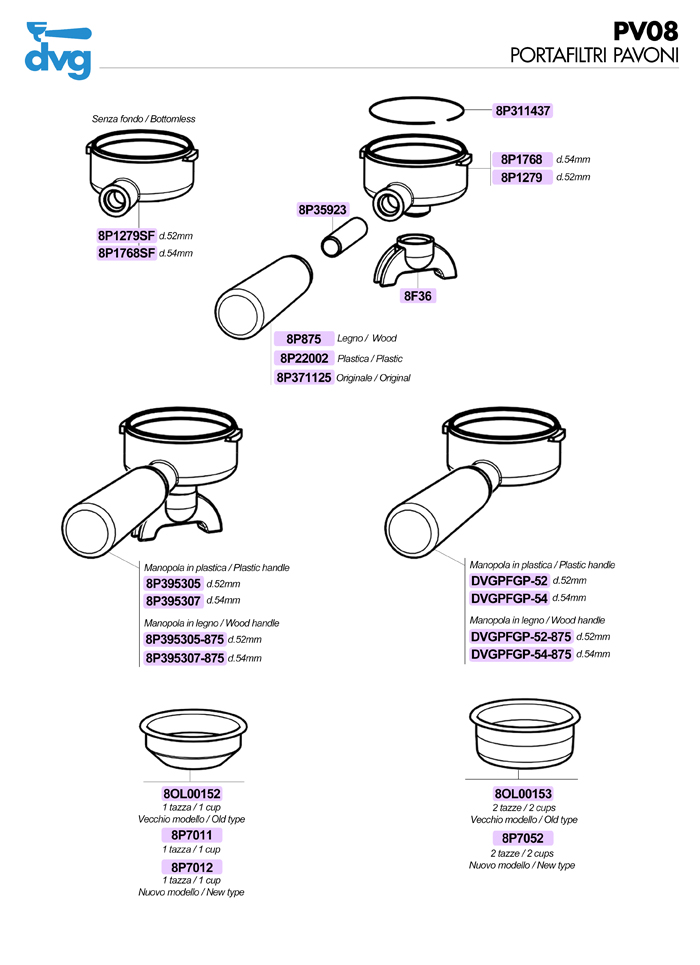 dvg

PV08
PORTAFILTRI PAVONI

Senza fondo / Bottomless

8P1279SF d.52mm
8P1768SF d.54mm

8P311437

8P1768 d.54mm
8P1279 d.52mm

8P35923

8F36

8P875 Legno / Wood
8P22002 Plastica / Plastic
8P371125 Originale / Original

Manopola in plastica / Plastic handle
8P395305 d.52mm
8P395307 d.54mm
Manopola in legno / Wood handle
8P395305-875 d.52mm
8P395307-875 d.54mm

Manopola in plastica / Plastic handle
DVGPFGP-52 d.52mm
DVGPFGP-54 d.54mm
Manopola in legno / Wood handle
DVGPFGP-52-875 d.52mm
DVGPFGP-54-875 d.54mm

8OL00152
1 tazza / 1 cup
Vecchio modello / Old type
8P7011
1 tazza / 1 cup
8P7012
1 tazza / 1 cup
Nuovo modello / New type

8OL00153
2 tazze / 2 cups
Vecchio modello / Old type
8P7052
2 tazze / 2 cups
Nuovo modello / New type