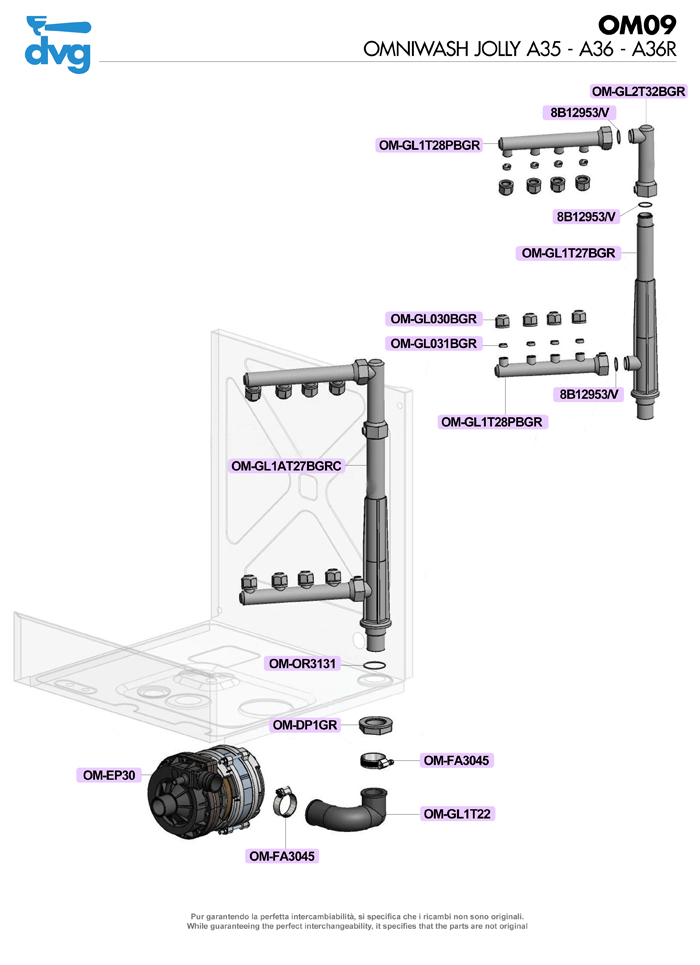 dvg

OM09
OMNIWASH JOLLY A35 - A36 - A36R

OM-GL2T32BGR
8B12953/V
OM-GL1T28PBGR
8B12953/V
OM-GL1T27BGR
OM-GL030BGR
OM-GL031BGR
8B12953/V
OM-GL1T28PBGR
OM-GL1AT27BGRC
OM-OR3131
OM-DP1GR
OM-FA3045
OM-EP30
OM-GL1T22
OM-FA3045

Pur garantendo la perfetta intercambiabilità, si specifica che i ricambi non sono originali.
While guaranteeing the perfect interchangeability, it specifies that the parts are not original