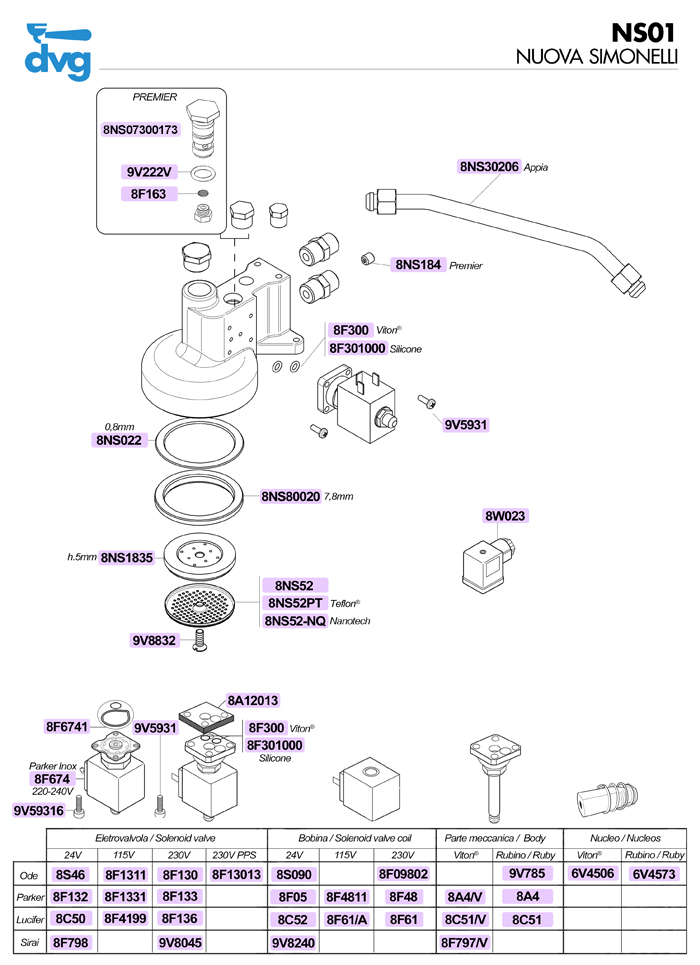 dvg

NS01
NUOVA SIMONELLI

PREMIER
8NS07300173
9V222V
8F163

8NS30206 Appia

8NS184 Premier

8F300 Viton®
8F301000 Silicone

9V5931

0,8mm
8NS022

8NS80020 7,8mm

8W023

h.5mm 8NS1835

8NS52
8NS52PT Teflon®
8NS52-NQ Nanotech

9V8832

8A12013
8F6741
9V5931
8F300 Viton®
8F301000 Silicone
Parker Inox
8F674
220-240V
9V59316

| | Eletrovalvola / Solenoid valve | | | | Bobina / Solenoid valve coil | | | Parte meccanica / Body | | Nucleo / Nucleos | |
|---|---|---|---|---|---|---|---|---|---|---|---|
| | 24V | 115V | 230V | 230V PPS | 24V | 115V | 230V | Viton® | Rubino / Ruby | Viton® | Rubino / Ruby |
| Ode | 8S46 | 8F1311 | 8F130 | 8F13013 | 8S090 | | 8F09802 | | 9V785 | 6V4506 | 6V4573 |
| Parker | 8F132 | 8F1331 | 8F133 | | 8F05 | 8F4811 | 8F48 | 8A4/V | 8A4 | | |
| Lucifer | 8C50 | 8F4199 | 8F136 | | 8C52 | 8F61/A | 8F61 | 8C51/V | 8C51 | | |
| Sirai | 8F798 | | 9V8045 | | 9V8240 | | | 8F797/V | | | |