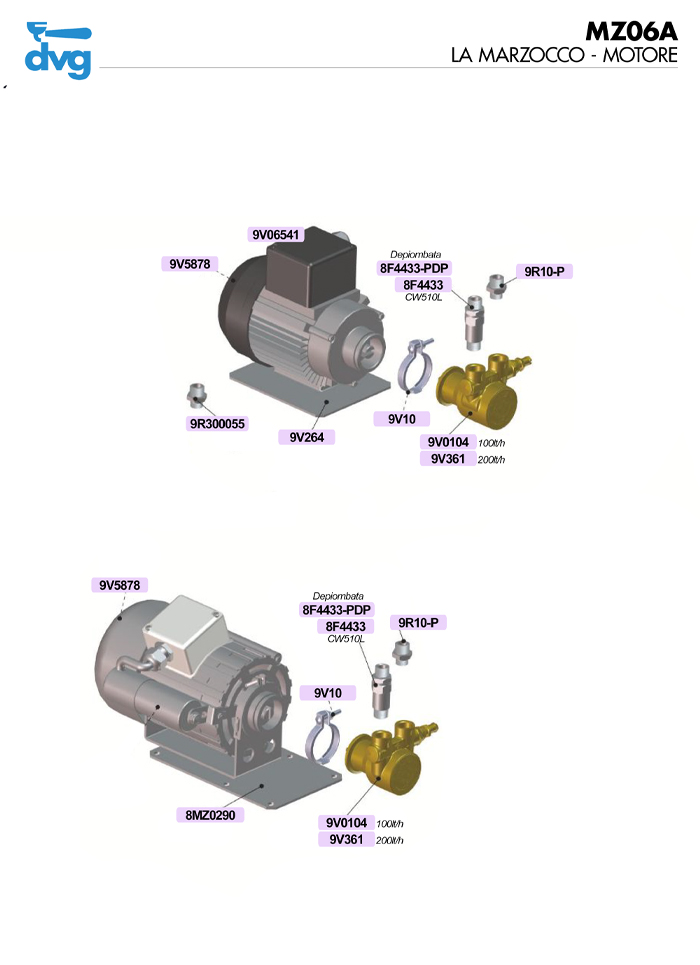 dvg

MZ06A
LA MARZOCCO - MOTORE

9V06541
9V5878
Depiombata
8F4433-PDP
8F4433
CW510L
9R10-P
9R300055
9V264
9V10
9V0104 100lt/h
9V361 200lt/h

9V5878
Depiombata
8F4433-PDP
8F4433
CW510L
9R10-P
9V10
8MZ0290
9V0104 100lt/h
9V361 200lt/h