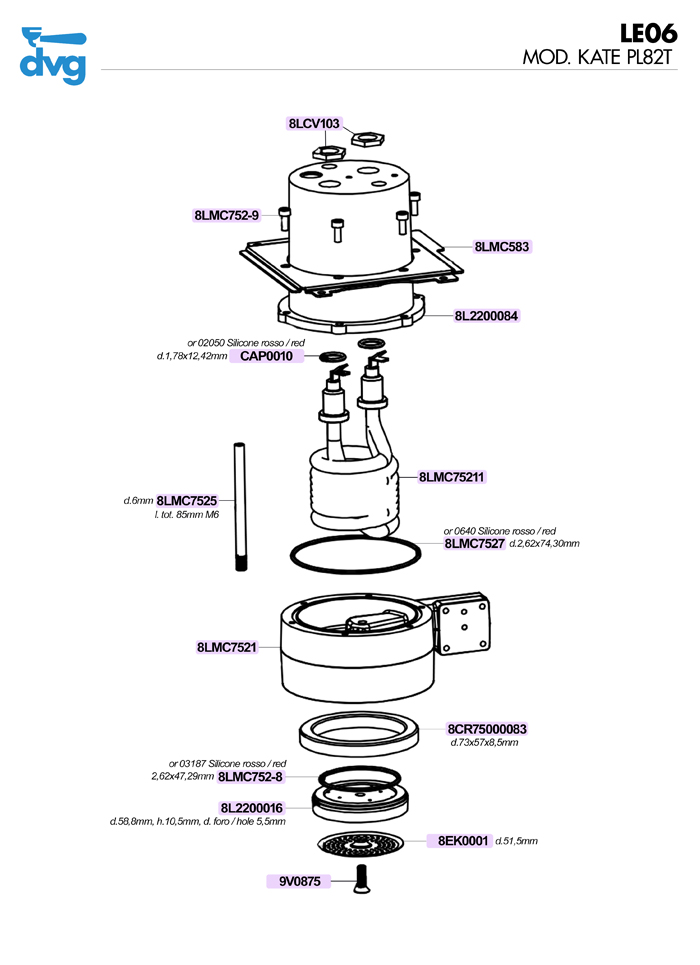 dvg

LE06
MOD. KATE PL82T

8LCV103

8LMC752-9

8LMC583

8L2200084

or 02050 Silicone rosso / red
d.1,78x12,42mm CAP0010

d.6mm 8LMC7525
l. tot. 85mm M6

8LMC75211

or 0640 Silicone rosso / red
8LMC7527 d.2,62x74,30mm

8LMC7521

8CR75000083
d.73x57x8,5mm

or 03187 Silicone rosso / red
2,62x47,29mm 8LMC752-8

8L2200016
d.58,8mm, h.10,5mm, d. foro / hole 5,5mm

8EK0001 d.51,5mm

9V0875