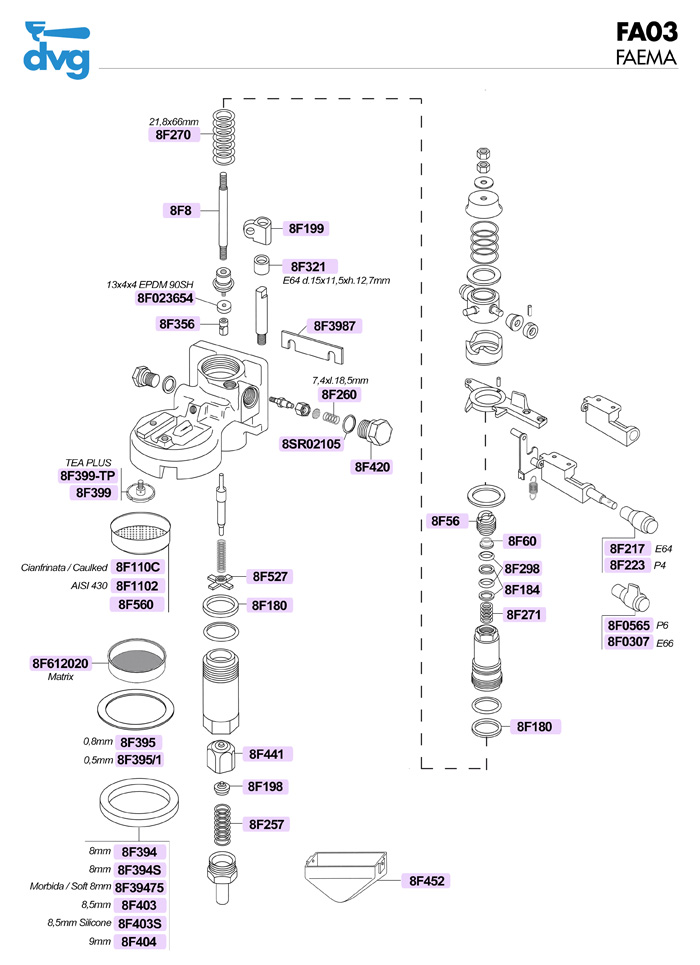 dvg

FA03
FAEMA

21,8x66mm
8F270

8F8

8F199

8F321
E64 d.15x11,5xh.12,7mm

13x4x4 EPDM 90SH
8F023654

8F356

8F3987

7,4xl.18,5mm
8F260

8SR02105

8F420

TEA PLUS
8F399-TP
8F399

Cianfrinata / Caulked 8F110C
AISI 430 8F1102
8F560

8F527

8F180

8F612020
Matrix

0,8mm 8F395
0,5mm 8F395/1

8F441

8F198

8F257

8mm 8F394
8mm 8F394S
Morbida / Soft 8mm 8F39475
8,5mm 8F403
8,5mm Silicone 8F403S
9mm 8F404

8F452

8F56

8F60

8F298

8F184

8F271

8F180

8F217 E64
8F223 P4

8F0565 P6
8F0307 E66