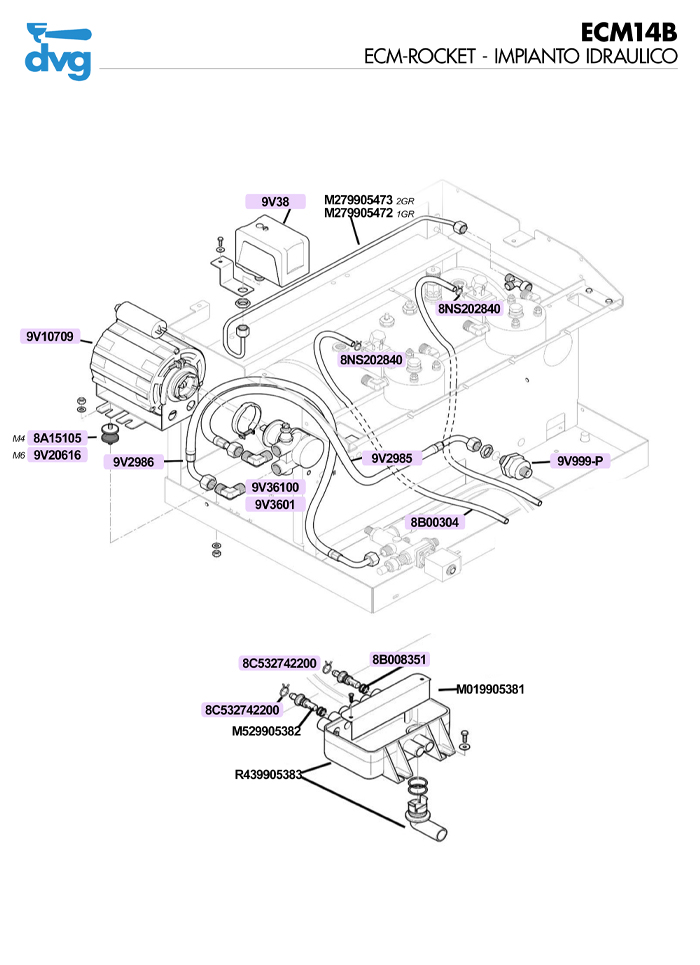 dvg

ECM14B
ECM-ROCKET - IMPIANTO IDRAULICO

9V38
M279905473 2GR
M279905472 1GR
8NS202840
9V10709
8NS202840
M4 8A15105
M6 9V20616
9V2986
9V2985
9V999-P
9V36100
9V3601
8B00304

8C532742200
8B008351
M019905381
8C532742200
M529905382
R439905383