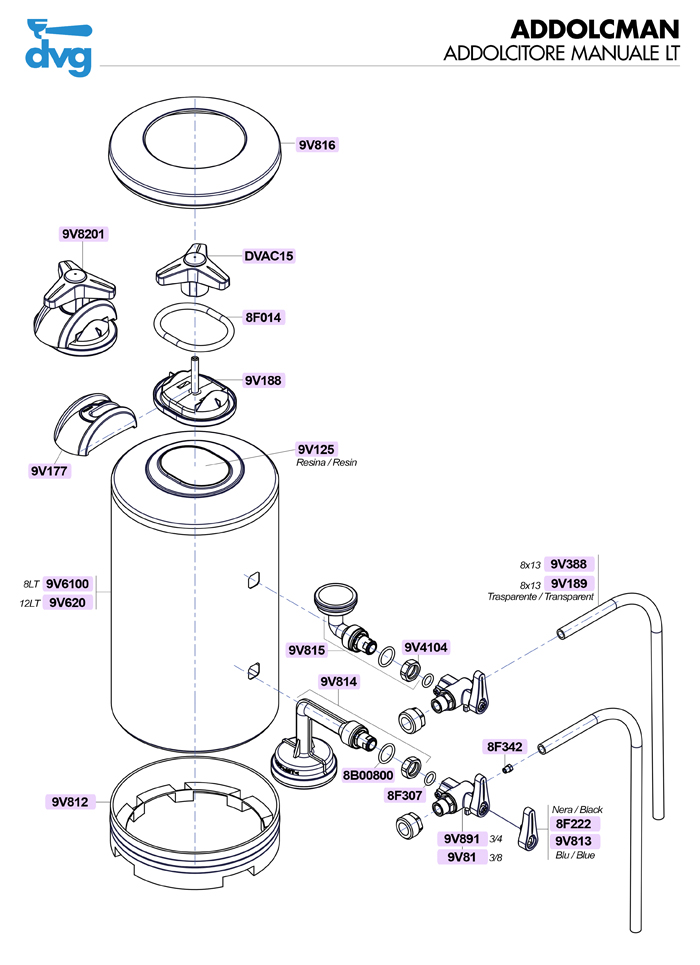 dvg

ADDOLCMAN
ADDOLCITORE MANUALE LT

9V816

9V8201

DVAC15

8F014

9V188

9V177

9V125
Resina / Resin

8LT 9V6100
12LT 9V620

8x13 9V388
8x13 9V189
Trasparente / Transparent

9V815

9V4104

9V814

8F342

8B00800

8F307

9V812

Nera / Black
8F222
9V813
Blu / Blue

9V891 3/4
9V81 3/8